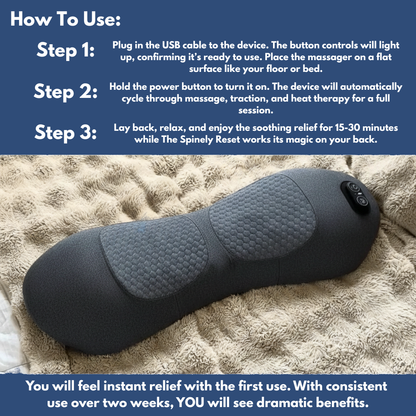 How To Use:

Step 1: Plug in the USB cable to the device. The button controls will light up, confirming it's ready to use. Place the massager on a flat surface like your floor or bed.

Step 2: Hold the power button to turn it on. The device will automatically cycle through massage, traction, and heat therapy for a full session.

Step 3: Lay back, relax, and enjoy the soothing relief for 15-30 minutes while The Spinely Reset works its magic on your back.

You will feel instant relief with the first use. With consistent use over two weeks, YOU will see dramatic benefits.